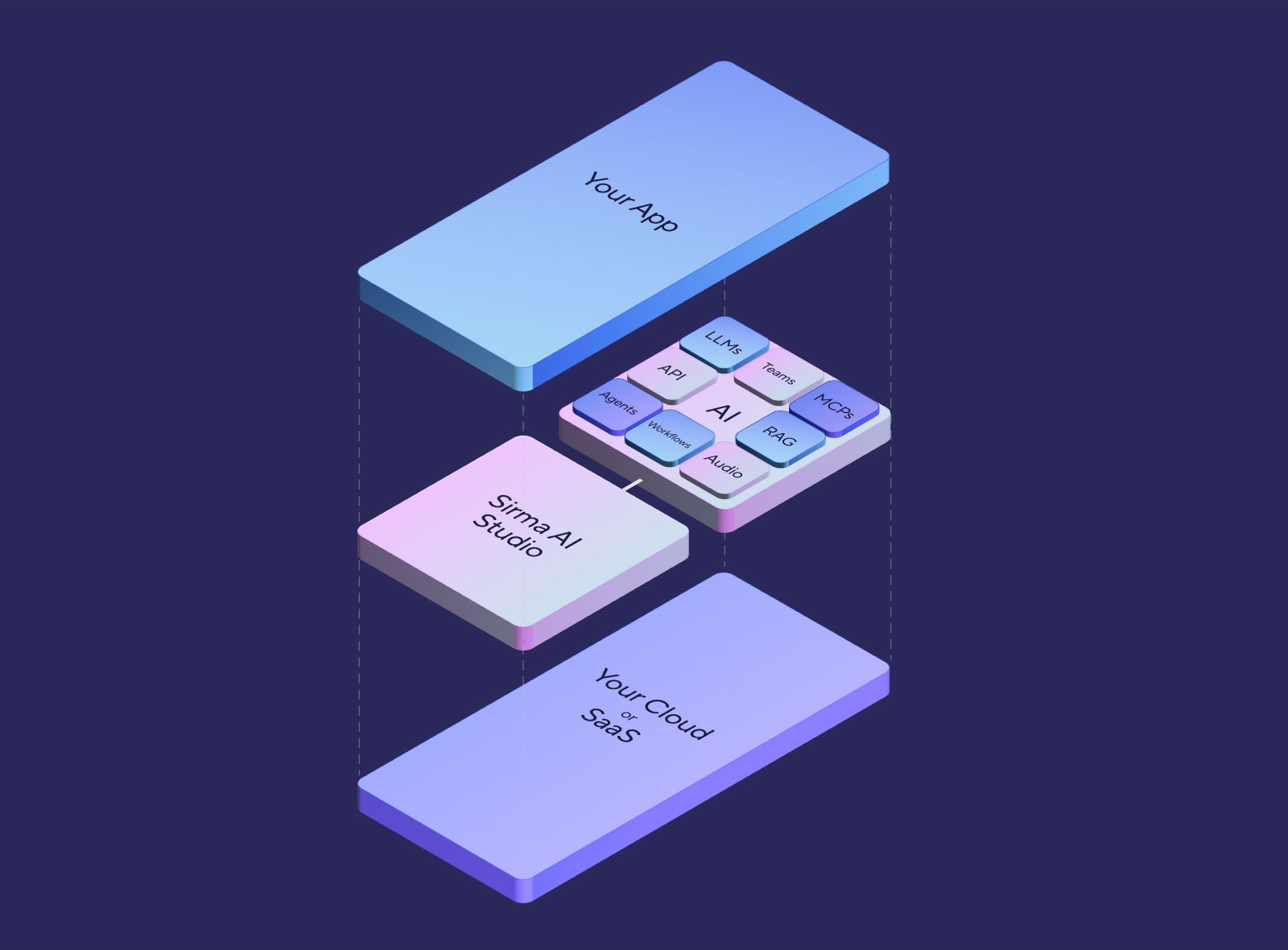 Your App

LLMs

API

Teams

Agents

AI

MCPs

Workflows

RAG

Audio

Sirma AI Studio

Your Cloud or SaaS